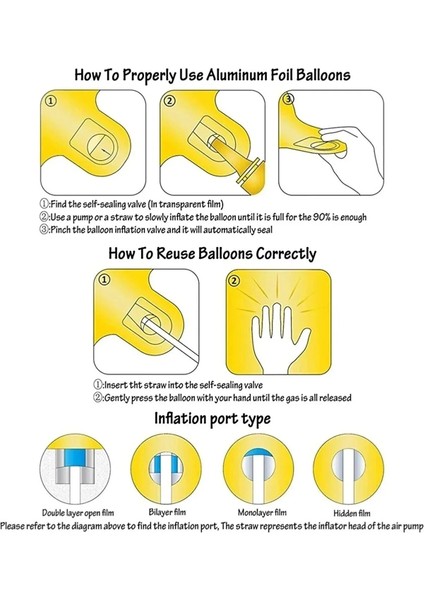 How To Properly Use Aluminum Foil Balloons

①

②

③

①:Find the self-sealing valve (In transparent film)
②:Use a pump or a straw to slowly inflate the balloon until it is full for the 90% is enough
③:Pinch the balloon inflation valve and it will automatically seal

How To Reuse Balloons Correctly

①

②

①:Insert tht straw into the self-sealing valve
②:Gently press the balloon with your hand until the gas is all released

Inflation port type

Double layer open film

Bilayer film

Monolayer film

Hidden film

Please refer to the diagram above to find the inflation port, The straw represents the inflator head of the air pump