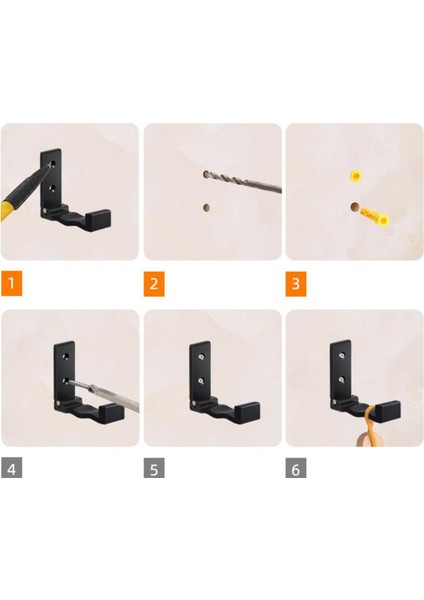 1

2

3

4

5

6