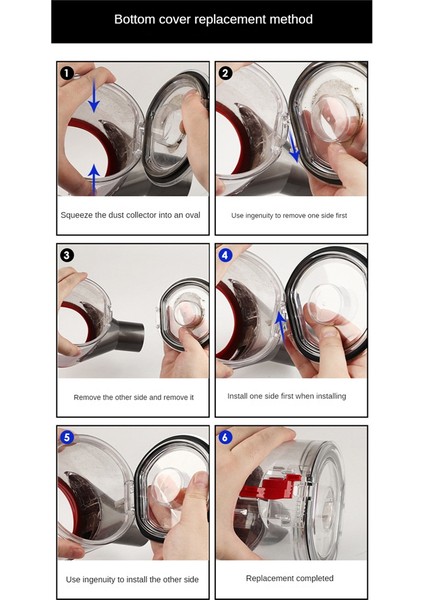 Bottom cover replacement method

1

Squeeze the dust collector into an oval

2

Use ingenuity to remove one side first

3

Remove the other side and remove it

4

Install one side first when installing

5

Use ingenuity to install the other side

6

Replacement completed