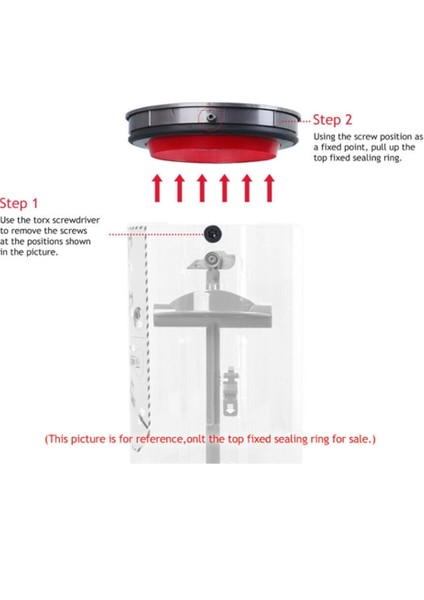 Step 2
Using the screw position as a fixed point, pull up the top fixed sealing ring.

Step 1
Use the torx screwdriver to remove the screws at the positions shown in the picture.

(This picture is for reference,onlt the top fixed sealing ring for sale.)