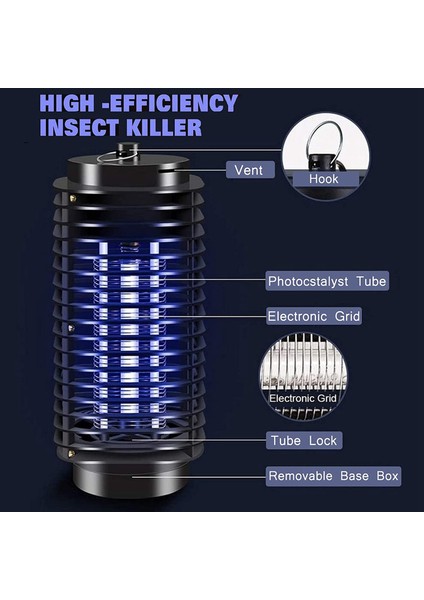 HIGH -EFFICIENCY INSECT KILLER

Vent

Hook

Photocstalyst Tube

Electronic Grid

Electronic Grid

Tube Lock

Removable Base Box