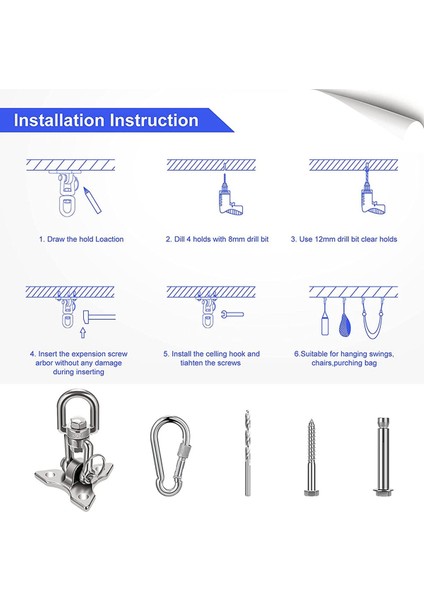 Installation Instruction

1. Draw the hold Loaction

2. Dill 4 holds with 8mm drill bit

3. Use 12mm drill bit clear holds

4. Insert the expension screw arbor without any damage during inserting

5. Install the celling hook and tiahten the screws

6.Suitable for hanging swings, chairs,purching bag