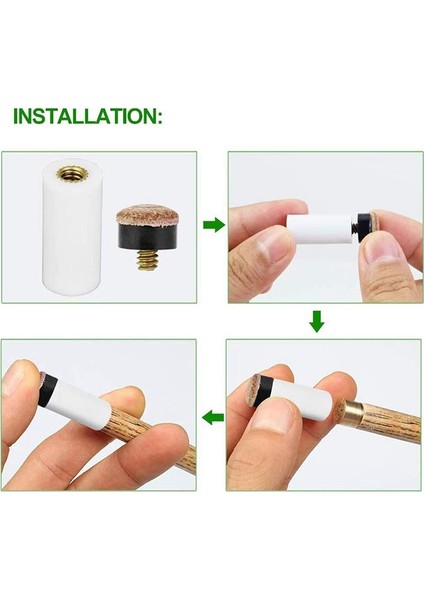 INSTALLATION: