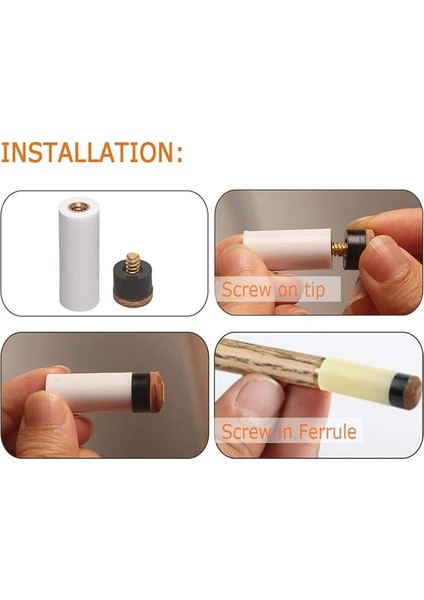 INSTALLATION:

Screw on tip

Screw in Ferrule