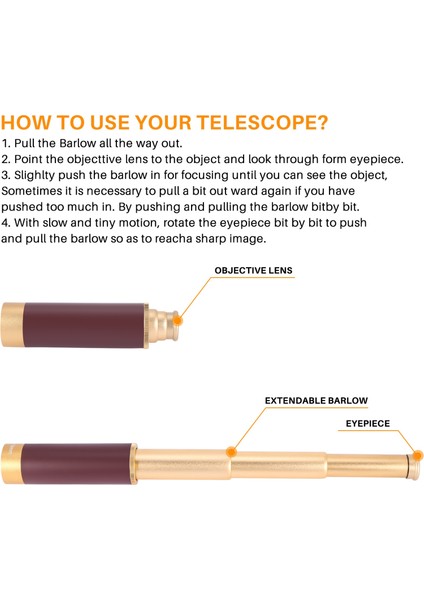 HOW TO USE YOUR TELESCOPE?

1. Pull the Barlow all the way out.
2. Point the objecttive lens to the object and look through form eyepiece.
3. Slighlty push the barlow in for focusing until you can see the object, Sometimes it is necessary to pull a bit out ward again if you have pushed too much in. By pushing and pulling the barlow bitby bit.
4. With slow and tiny motion, rotate the eyepiece bit by bit to push and pull the barlow so as to reacha sharp image.

OBJECTIVE LENS

EXTENDABLE BARLOW

EYEPIECE