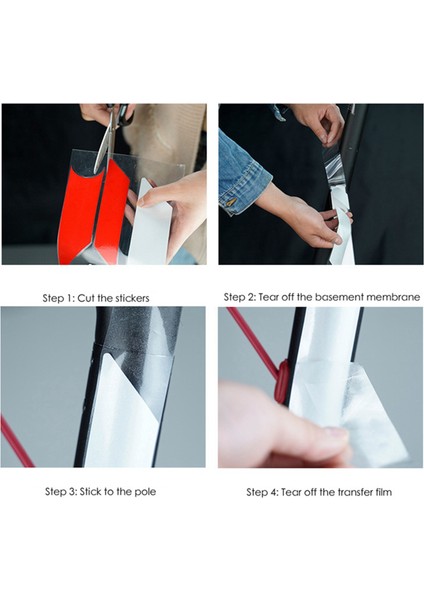 Step 1: Cut the stickers

Step 2: Tear off the basement membrane

Step 3: Stick to the pole

Step 4: Tear off the transfer film