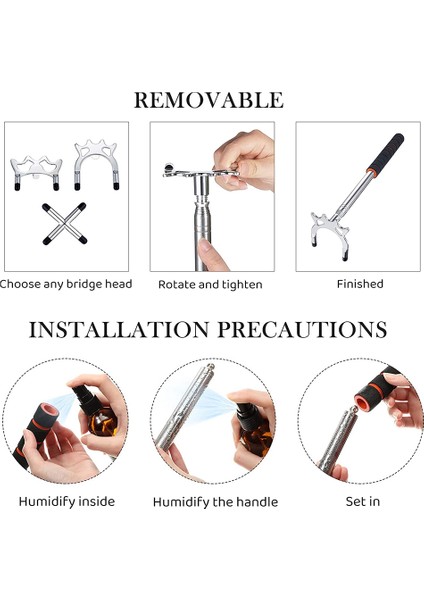 REMOVABLE

Choose any bridge head

Rotate and tighten

Finished

INSTALLATION PRECAUTIONS

Humidify inside

Humidify the handle

Set in