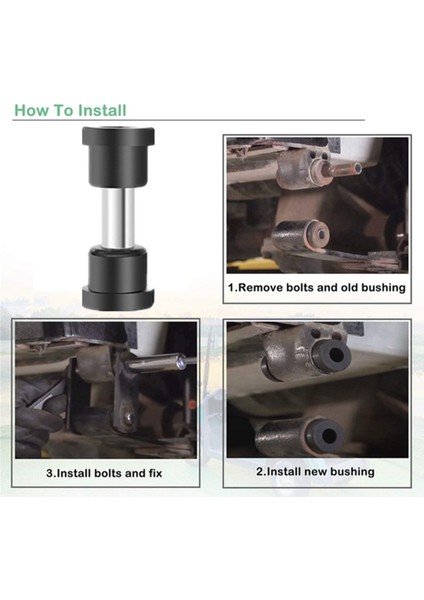 How To Install

1.Remove bolts and old bushing

3.Install bolts and fix

2.Install new bushing