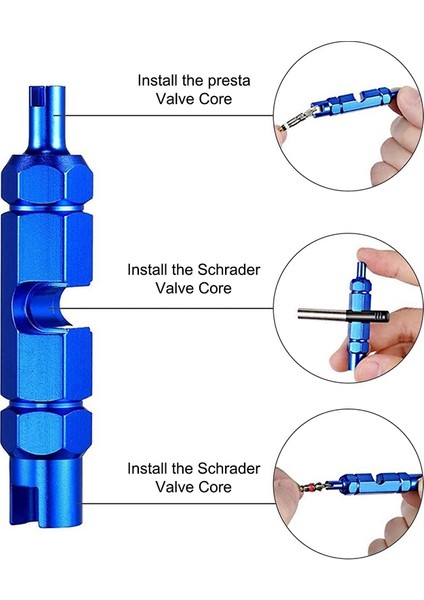 Install the presta Valve Core

Install the Schrader Valve Core

Install the Schrader Valve Core