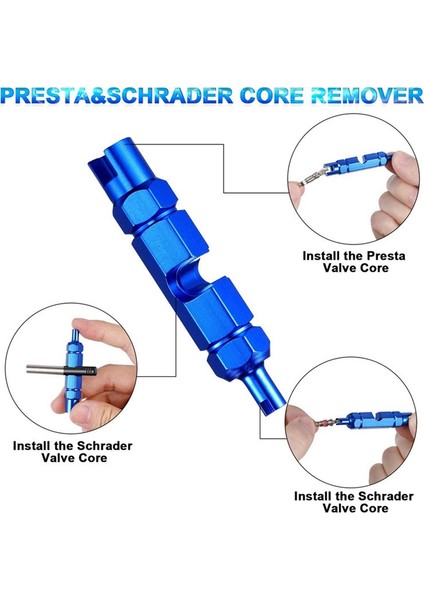 PRESTA&SCHRADER CORE REMOVER

Install the Presta Valve Core

Install the Schrader Valve Core

Install the Schrader Valve Core