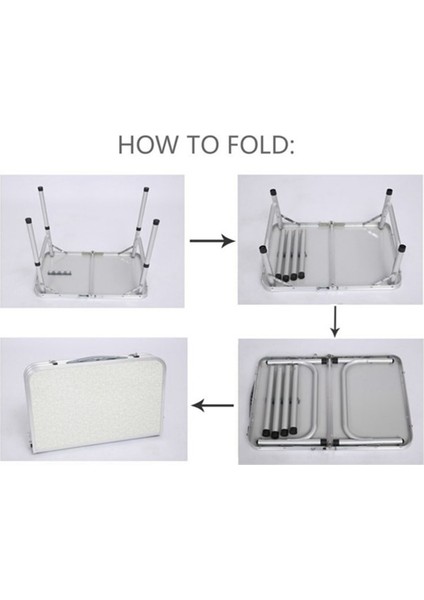 HOW TO FOLD: