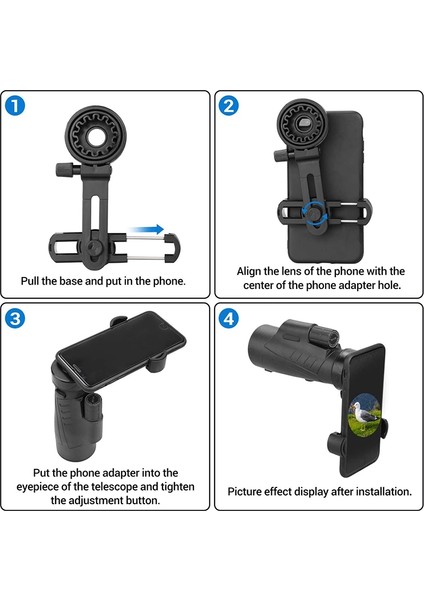 1

Pull the base and put in the phone.

2

Align the lens of the phone with the center of the phone adapter hole.

3

Put the phone adapter into the eyepiece of the telescope and tighten the adjustment button.

4

Picture effect display after installation.