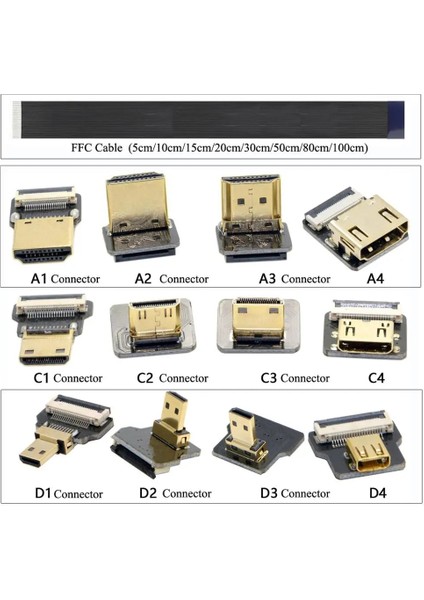 FFC Cable (5cm/10cm/15cm/20cm/30cm/50cm/80cm/100cm)

A1 Connector A2 Connector A3 Connector A4

C1 Connector C2 Connector C3 Connector C4

D1 Connector D2 Connector D3 Connector D4