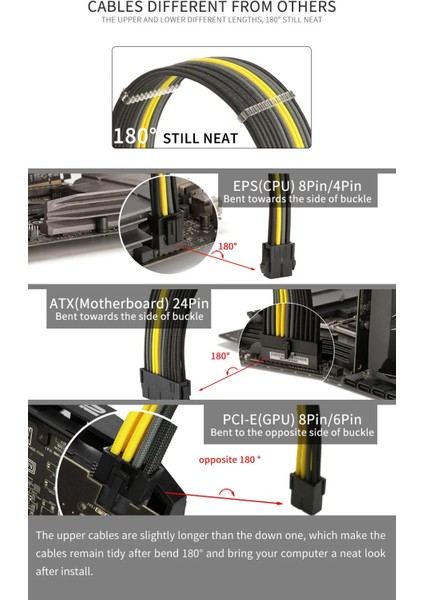 CABLES DIFFERENT FROM OTHERS
THE UPPER AND LOWER DIFFERENT LENGTHS, 180° STILL NEAT

180° STILL NEAT

EPS(CPU) 8Pin/4Pin
Bent towards the side of buckle

180°

ATX(Motherboard) 24Pin
Bent towards the side of buckle

180°

PCI-E(GPU) 8Pin/6Pin
Bent to the opposite side of buckle

opposite 180 °

The upper cables are slightly longer than the down one, which make the cables remain tidy after bend 180° and bring your computer a neat look after install.