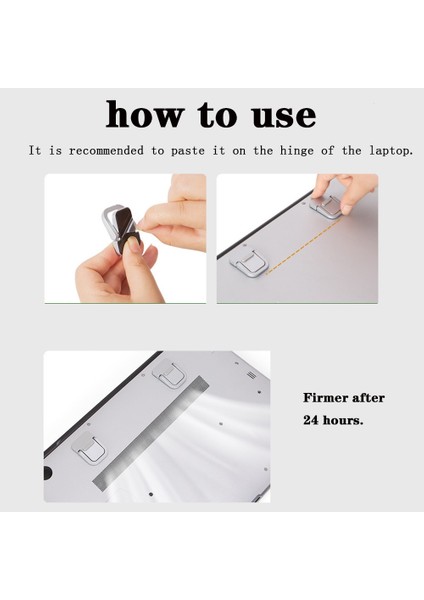 how to use

It is recommended to paste it on the hinge of the laptop.

Firmer after 24 hours.