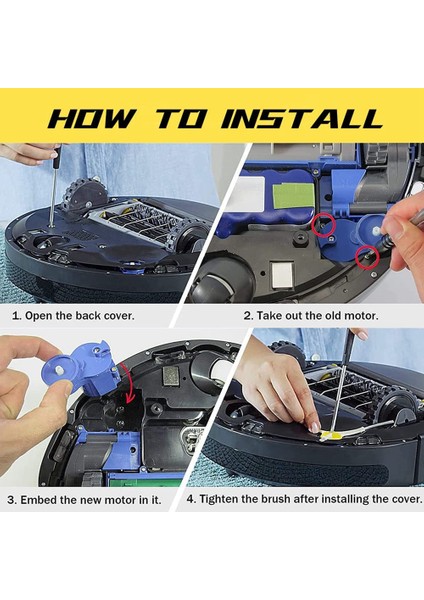 HOW TO INSTALL

1. Open the back cover.

2. Take out the old motor.

3. Embed the new motor in it.

4. Tighten the brush after installing the cover.