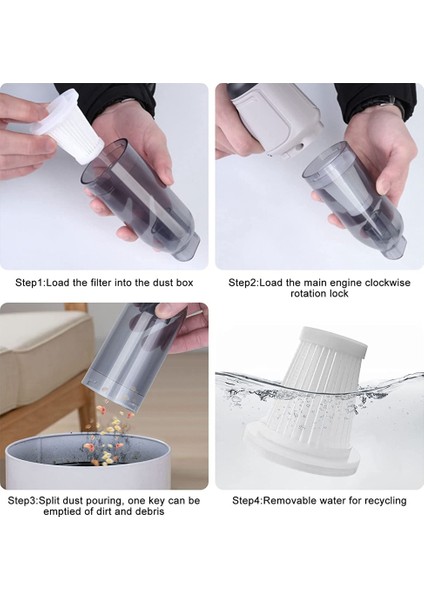 Step1:Load the filter into the dust box

Step2:Load the main engine clockwise rotation lock

Step3:Split dust pouring, one key can be emptied of dirt and debris

Step4:Removable water for recycling