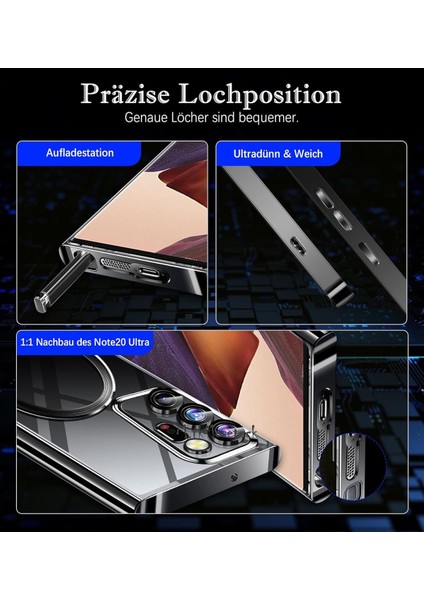 Präzise Lochposition
Genaue Löcher sind bequemer.

Aufladestation

Ultradünn & Weich

1:1 Nachbau des Note20 Ultra