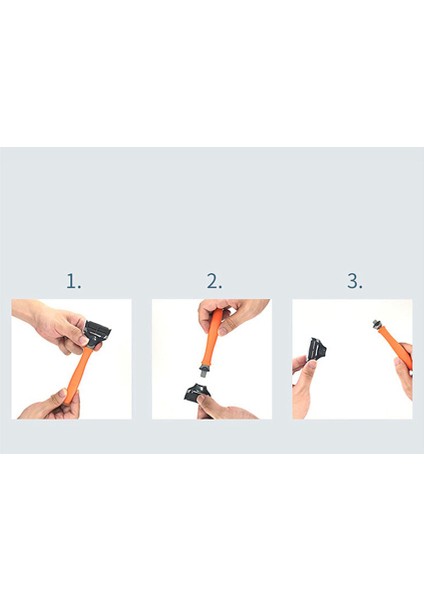 1.

2.

3.