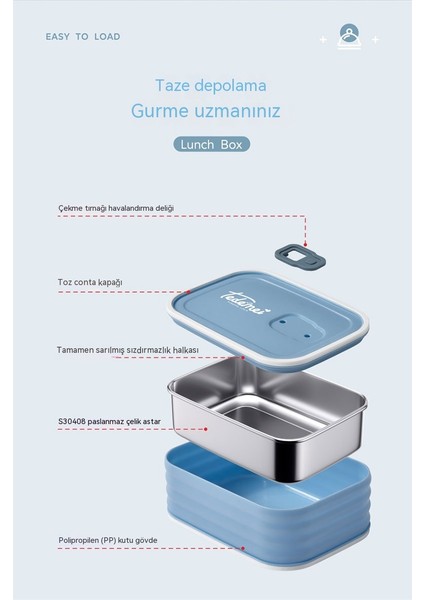 EASY TO LOAD

Taze depolama
Gurme uzmanınız

Lunch Box

Çekme tırnağı havalandırma deliği

Toz conta kapağı

Tedemei

Tamamen sarılmış sızdırmazlık halkası

S30408 paslanmaz çelik astar

Polipropilen (PP) kutu gövde