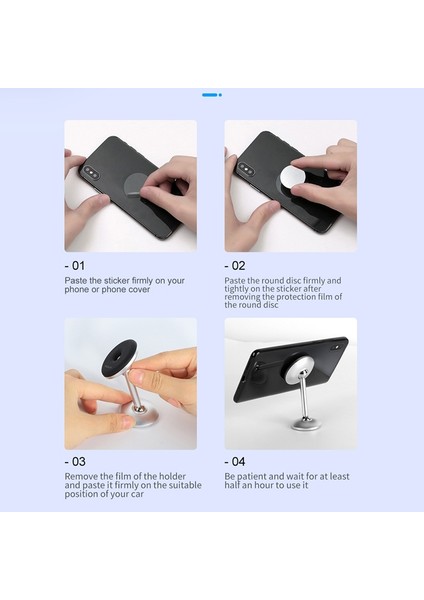 - 01
Paste the sticker firmly on your phone or phone cover

- 02
Paste the round disc firmly and tightly on the sticker after removing the protection film of the round disc

- 03
Remove the film of the holder and paste it firmly on the suitable position of your car

- 04
Be patient and wait for at least half an hour to use it