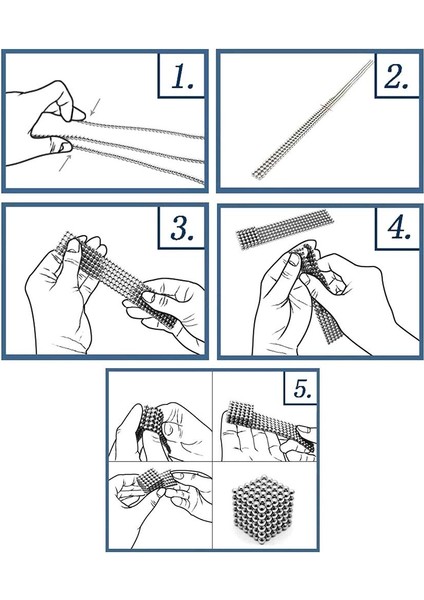 1.

2.

3.

4.

5.