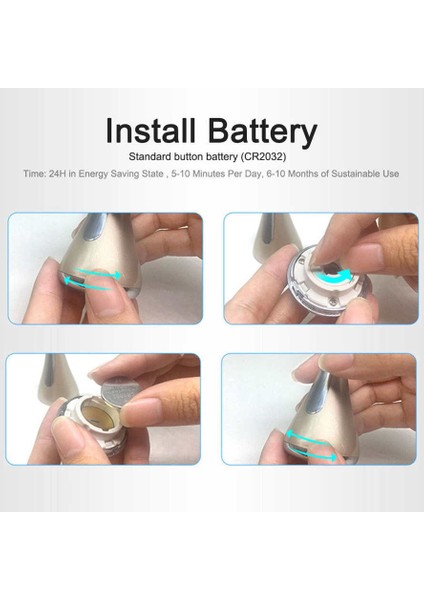 Install Battery

Standard button battery (CR2032)

Time: 24H in Energy Saving State , 5-10 Minutes Per Day, 6-10 Months of Sustainable Use