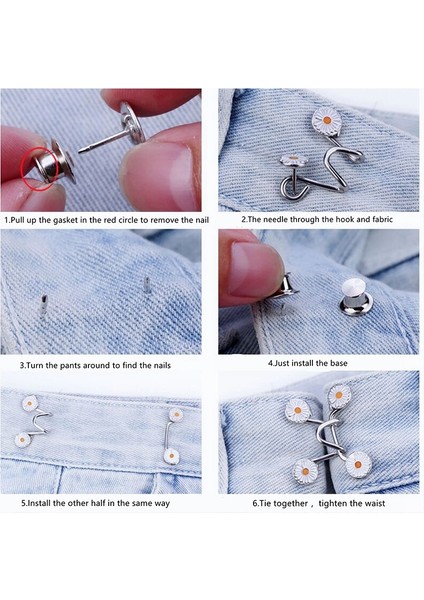 1.Pull up the gasket in the red circle to remove the nail

2.The needle through the hook and fabric

3.Turn the pants around to find the nails

4.Just install the base

5.Install the other half in the same way

6.Tie together， tighten the waist