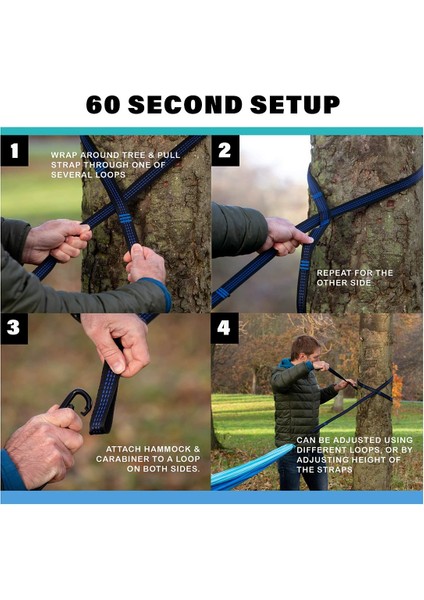 60 SECOND SETUP

1

WRAP AROUND TREE & PULL STRAP THROUGH ONE OF SEVERAL LOOPS

2

REPEAT FOR THE OTHER SIDE

3

ATTACH HAMMOCK & CARABINER TO A LOOP ON BOTH SIDES.

4

CAN BE ADJUSTED USING DIFFERENT LOOPS, OR BY ADJUSTING HEIGHT OF THE STRAPS