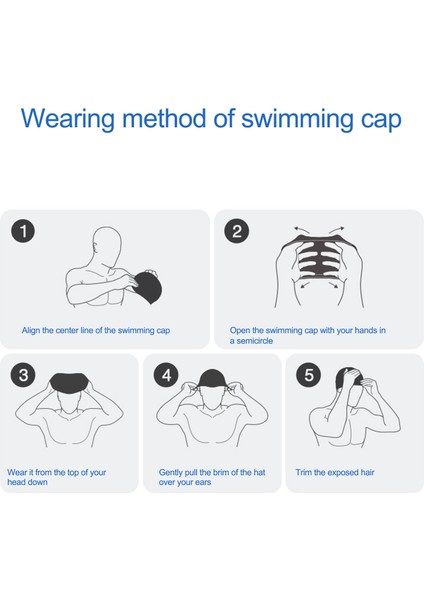 Wearing method of swimming cap

1

Align the center line of the swimming cap

2

Open the swimming cap with your hands in a semicircle

3

Wear it from the top of your head down

4

Gently pull the brim of the hat over your ears

5

Trim the exposed hair