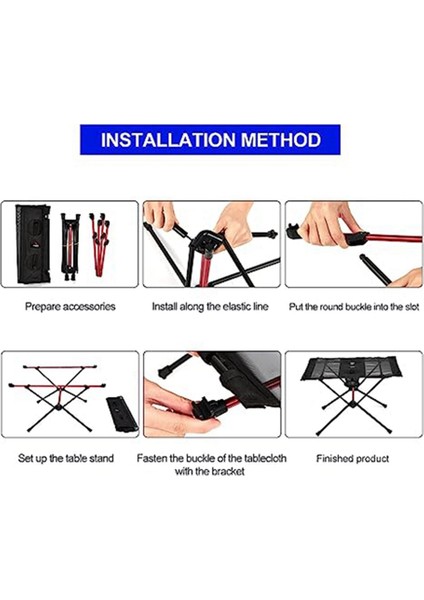 INSTALLATION METHOD

Prepare accessories

Install along the elastic line

Put the round buckle into the slot

Set up the table stand

Fasten the buckle of the tablecloth with the bracket

Finished product