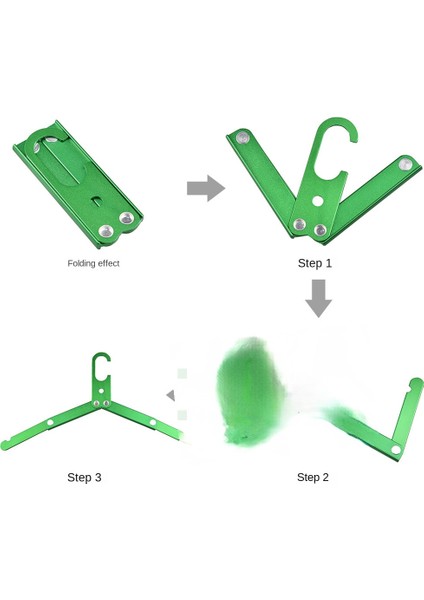 Folding effect

Step 1

Step 3

Step 2