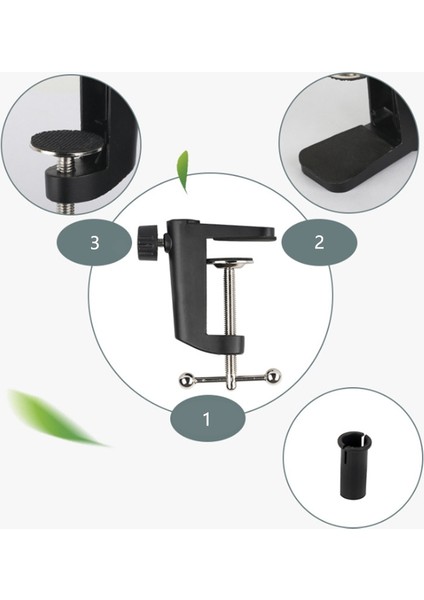 3

2

1