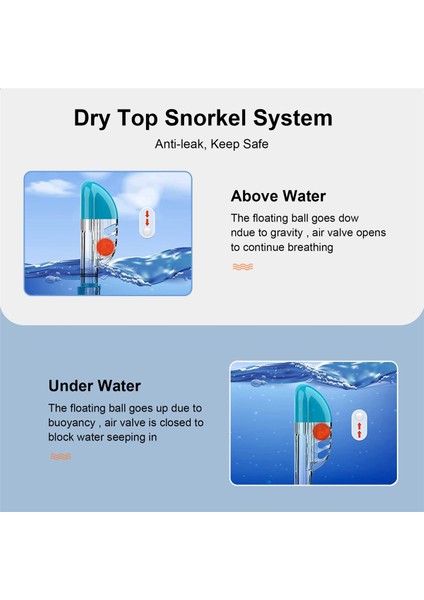 Dry Top Snorkel System

Anti-leak, Keep Safe

Above Water

The floating ball goes dow ndue to gravity , air valve opens to continue breathing

Under Water

The floating ball goes up due to buoyancy , air valve is closed to block water seeping in