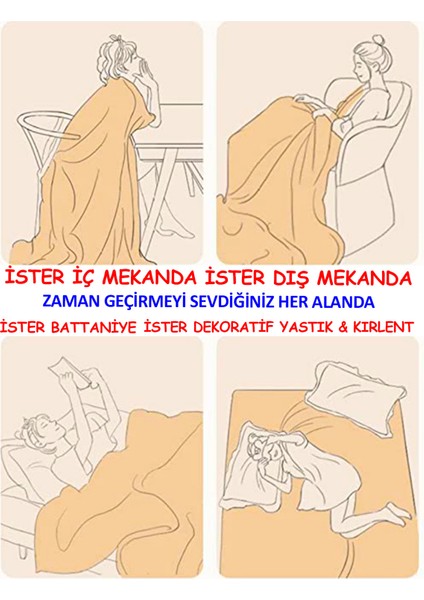 İSTER İÇ MEKANDA İSTER DIŞ MEKANDA
ZAMAN GEÇİRMEYİ SEVDİĞİNİZ HER ALANDA
İSTER BATTANİYE İSTER DEKORATİF YASTIK & KIRLENT