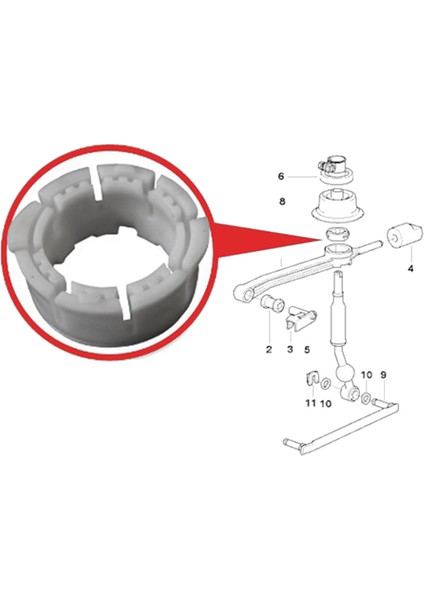 6
8
4
2
3
5
10
9
11
10