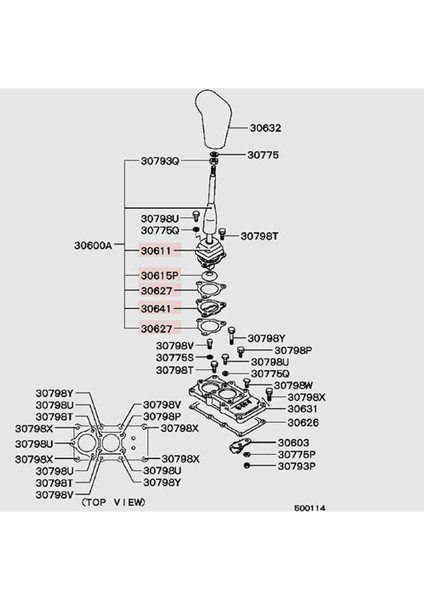 30632
30775
30793Q
30798U
30775Q
30798T
30600A
30611
30615P
30627
30641
30627
30798Y
30798V
30798P
30775S
30798U
30798T
30775Q
30798W
30798X
30631
30626
30603
30775P
30793P
30798Y
30798U
30798T
30798X
30798U
30798X
30798U
30798T
30798V
30798V
30798P
30798X
30798X
30798U
30798Y
(TOP VIEW)
500114