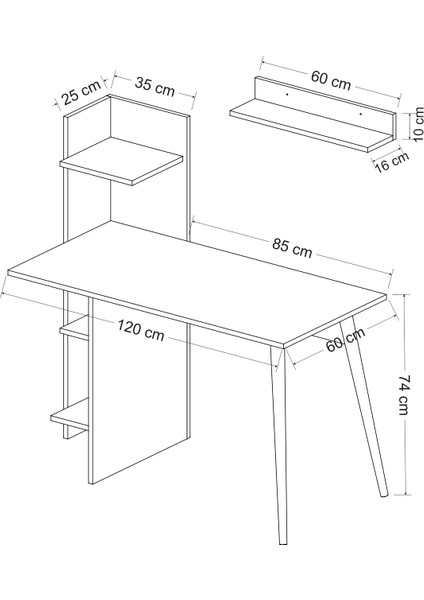 25 cm
35 cm
60 cm
10 cm
16 cm
85 cm
120 cm
60 cm
74 cm