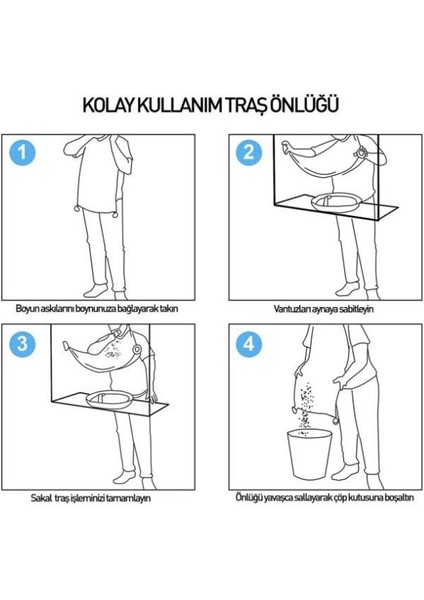 KOLAY KULLANIM TRAŞ ÖNLÜĞÜ

1

Boyun askılarını boynunuza bağlayarak takın

2

Vantuzları aynaya sabitleyin

3

Sakal traş işleminizi tamamlayın

4

Önlüğü yavaşça sallayarak çöp kutusuna boşaltın