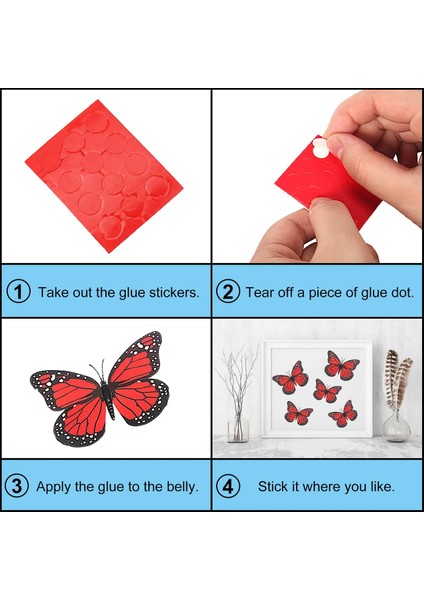 1 Take out the glue stickers.

2 Tear off a piece of glue dot.

3 Apply the glue to the belly.

4 Stick it where you like.