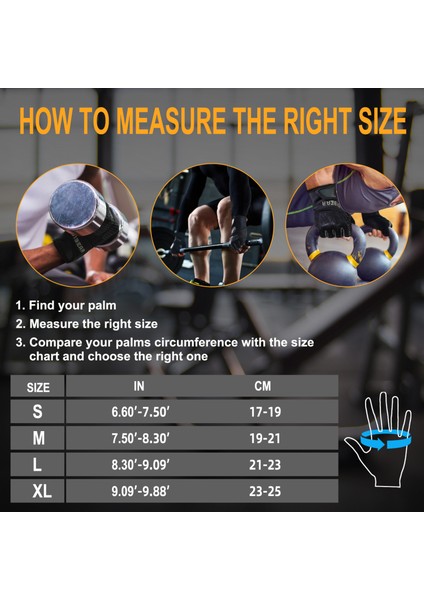 HOW TO MEASURE THE RIGHT SIZE

1. Find your palm
2. Measure the right size
3. Compare your palms circumference with the size chart and choose the right one

| SIZE | IN | CM |
|---|---|---|
| S | 6.60'-7.50' | 17-19 |
| M | 7.50'-8.30' | 19-21 |
| L | 8.30'-9.09' | 21-23 |
| XL | 9.09'-9.88' | 23-25 |