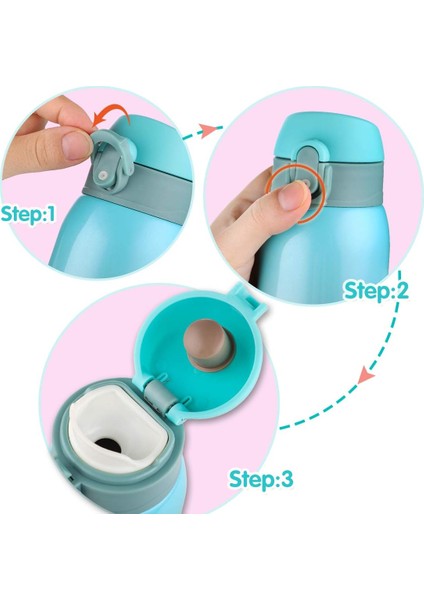 Step:1

Step:2

Step:3