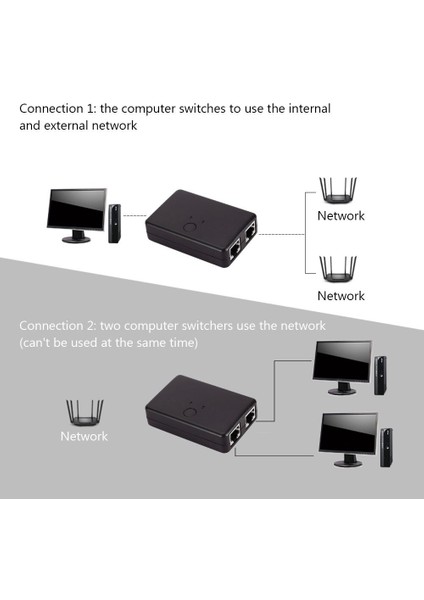 Connection 1: the computer switches to use the internal and external network

Network

Network

Connection 2: two computer switchers use the network (can't be used at the same time)

Network