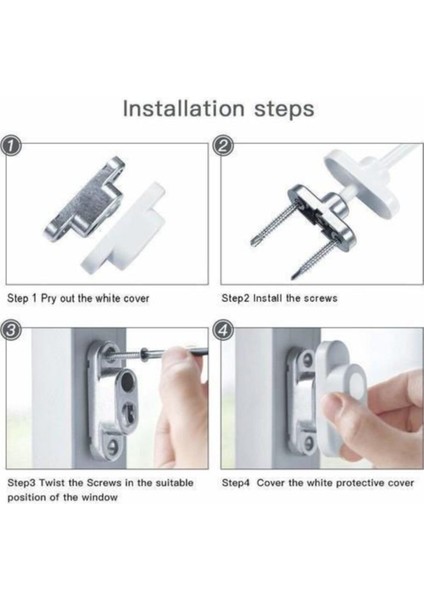 Installation steps

①

Step 1 Pry out the white cover

②

Step2 Install the screws

③

Step3 Twist the Screws in the suitable position of the window

④

Step4 Cover the white protective cover