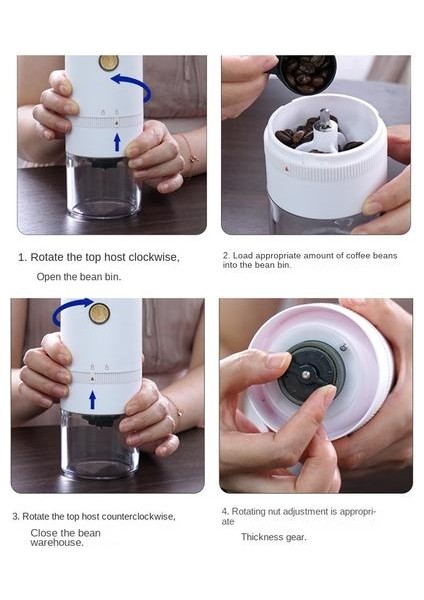 1. Rotate the top host clockwise,

Open the bean bin.

2. Load appropriate amount of coffee beans into the bean bin.

3. Rotate the top host counterclockwise,

Close the bean warehouse.

4. Rotating nut adjustment is appropriate

Thickness gear.