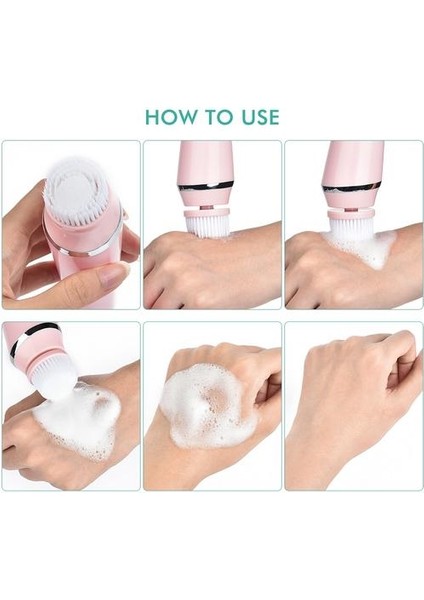 HOW TO USE