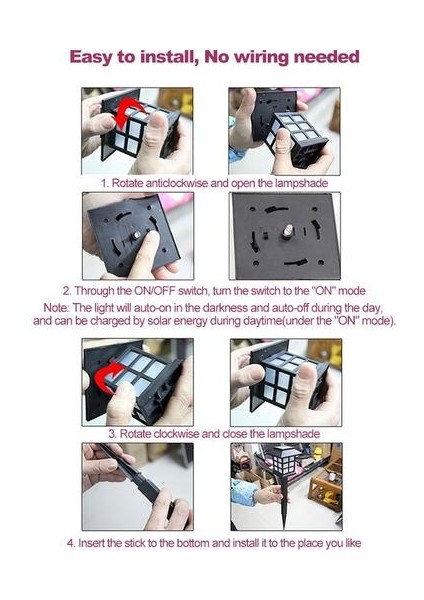 Easy to install, No wiring needed

1. Rotate anticlockwise and open the lampshade

2. Through the ON/OFF switch, turn the switch to the "ON" mode

Note: The light will auto-on in the darkness and auto-off during the day, and can be charged by solar energy during daytime(under the "ON" mode).

3. Rotate clockwise and close the lampshade

4. Insert the stick to the bottom and install it to the place you like