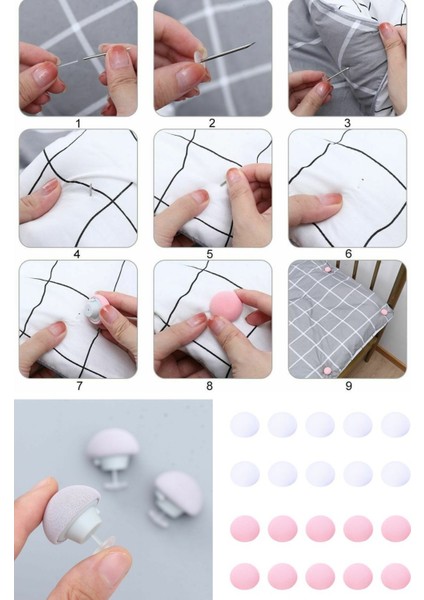 1
2
3
4
5
6
7
8
9