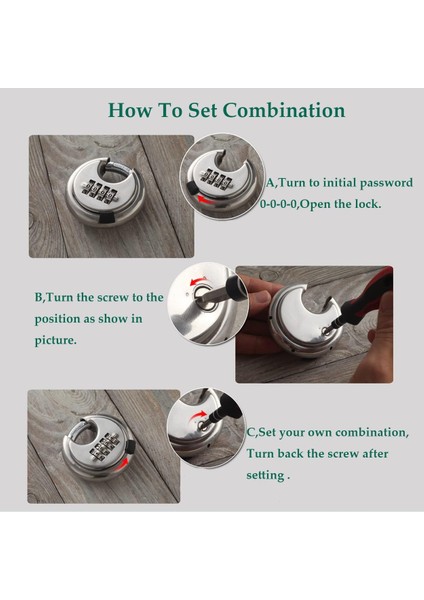 How To Set Combination

A,Turn to initial password 0-0-0-0,Open the lock.

B,Turn the screw to the position as show in picture.

C,Set your own combination, Turn back the screw after setting .