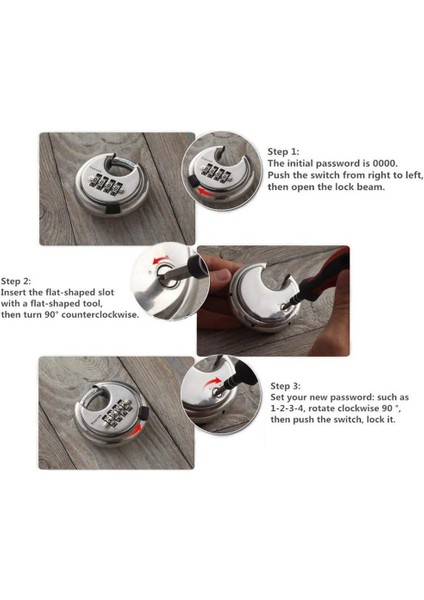 Step 1:
The initial password is 0000.
Push the switch from right to left,
then open the lock beam.

Step 2:
Insert the flat-shaped slot
with a flat-shaped tool,
then turn 90° counterclockwise.

Step 3:
Set your new password: such as
1-2-3-4, rotate clockwise 90 °,
then push the switch, lock it.